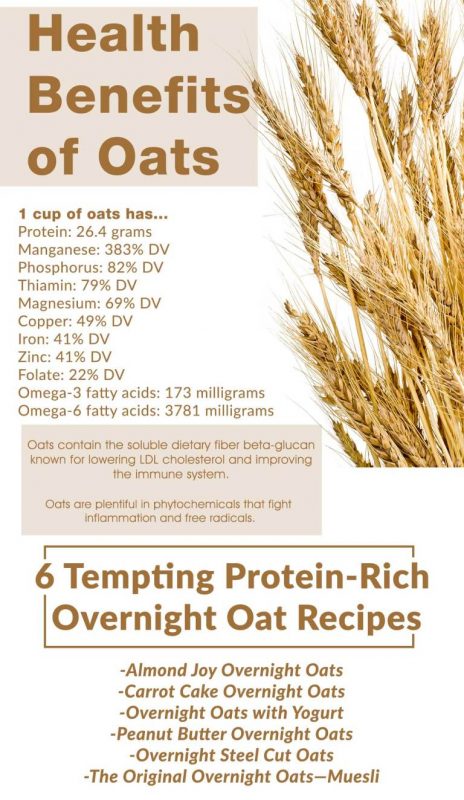 Health Benefits of Oats

1 cup of oats has...
Protein: 26.4 grams
Manganese: 383% DV
Phosphorus: 82% DV
Thiamin: 79% DV
Magnesium: 69% DV
Copper: 49% DV
Iron: 41% DV
Zinc: 41% DV
Folate: 22% DV
Omega-3 fatty acids: 173 milligrams
Omega-6 fatty acids: 3781 milligrams

Oats contain the soluble dietary fiber beta-glucan known for lowering LDL cholesterol and improving the immune system.

Oats are plentiful in phytochemicals that fight inflammation and free radicals.

6 Tempting Protein-Rich Overnight Oat Recipes

-Almond Joy Overnight Oats
-Carrot Cake Overnight Oats
-Overnight Oats with Yogurt
-Peanut Butter Overnight Oats
-Overnight Steel Cut Oats
-The Original Overnight Oats—Muesli